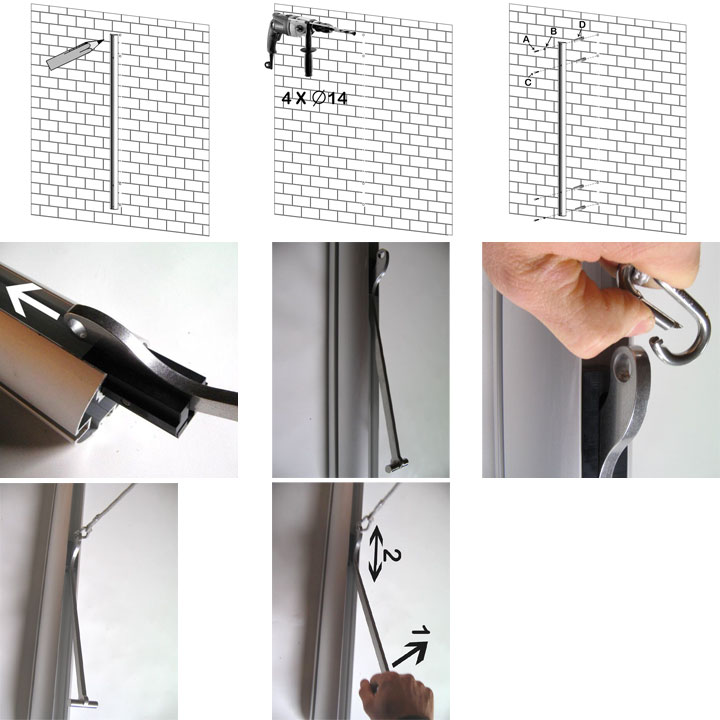 4 X ∅14

A
B
D
C

2

1